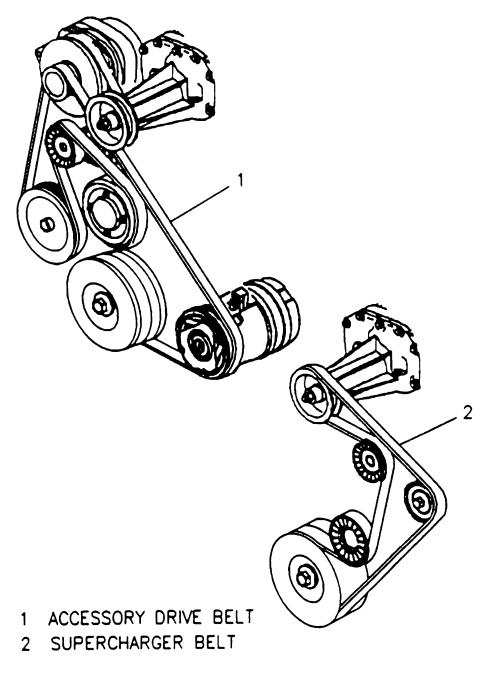 1

2

1 ACCESSORY DRIVE BELT
2 SUPERCHARGER BELT