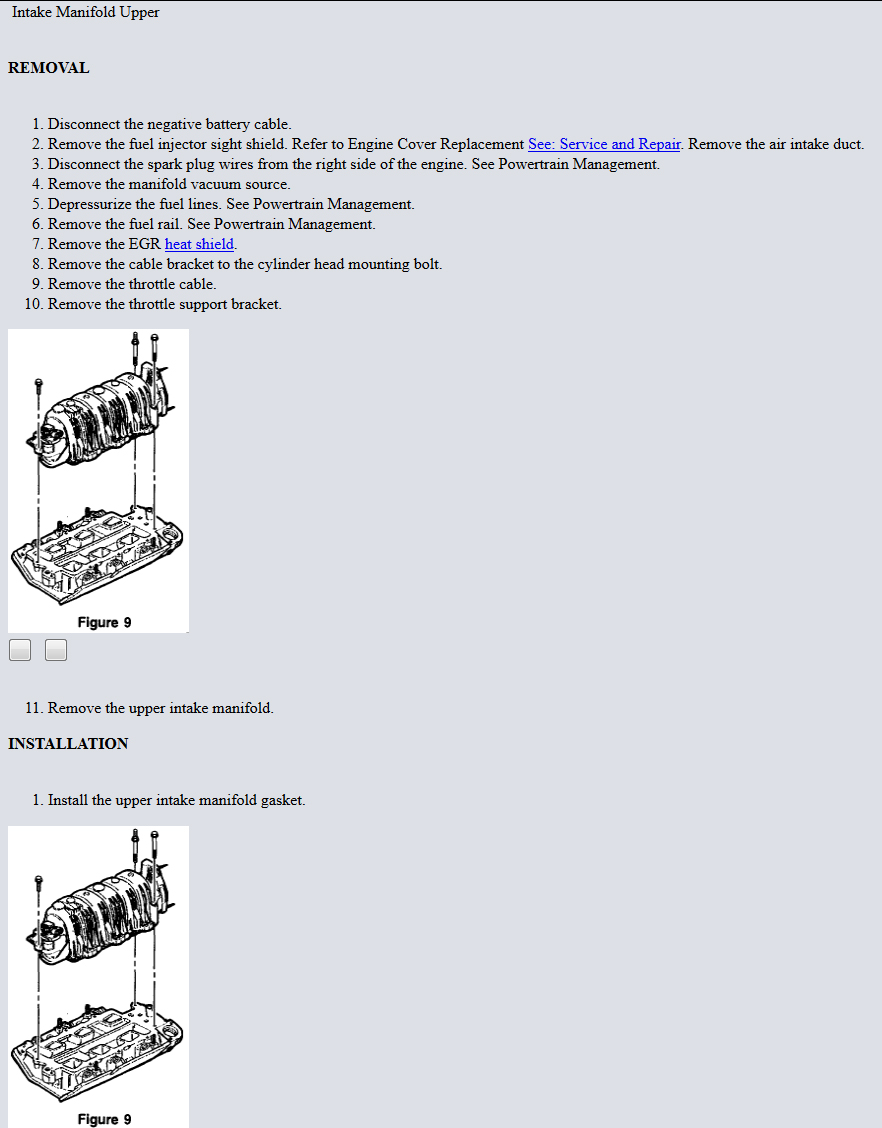 Intake Manifold Upper

REMOVAL

1. Disconnect the negative battery cable.
2. Remove the fuel injector sight shield. Refer to Engine Cover Replacement See: Service and Repair. Remove the air intake duct.
3. Disconnect the spark plug wires from the right side of the engine. See Powertrain Management.
4. Remove the manifold vacuum source.
5. Depressurize the fuel lines. See Powertrain Management.
6. Remove the fuel rail. See Powertrain Management.
7. Remove the EGR heat shield.
8. Remove the cable bracket to the cylinder head mounting bolt.
9. Remove the throttle cable.
10. Remove the throttle support bracket.

Figure 9

11. Remove the upper intake manifold.

INSTALLATION

1. Install the upper intake manifold gasket.

Figure 9