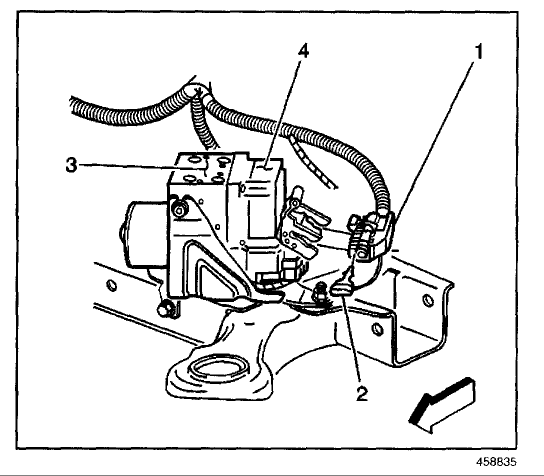 4
1
3
2
458835