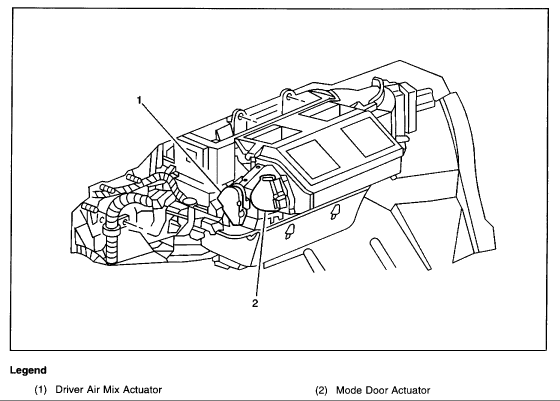 1

2

Legend

(1) Driver Air Mix Actuator

(2) Mode Door Actuator