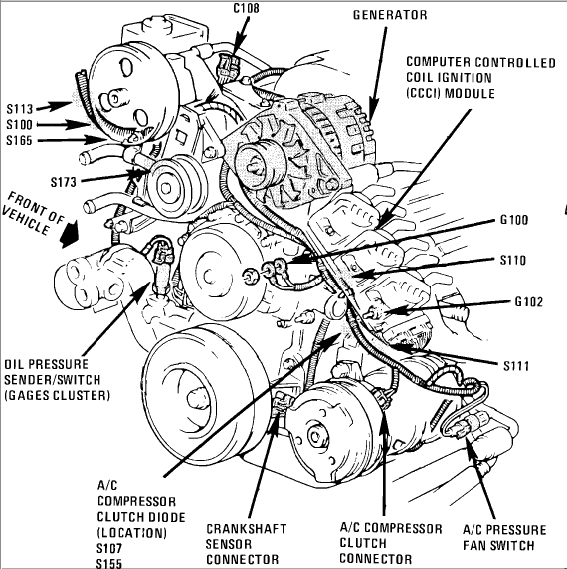 C108

GENERATOR

COMPUTER CONTROLLED COIL IGNITION (CCCI) MODULE

S113
S100
S165

S173

FRONT OF VEHICLE

G100

S110

G102

S111

OIL PRESSURE SENDER/SWITCH (GAGES CLUSTER)

A/C COMPRESSOR CLUTCH DIODE (LOCATION)
S107
S155

CRANKSHAFT SENSOR CONNECTOR

A/C COMPRESSOR CLUTCH CONNECTOR

A/C PRESSURE FAN SWITCH