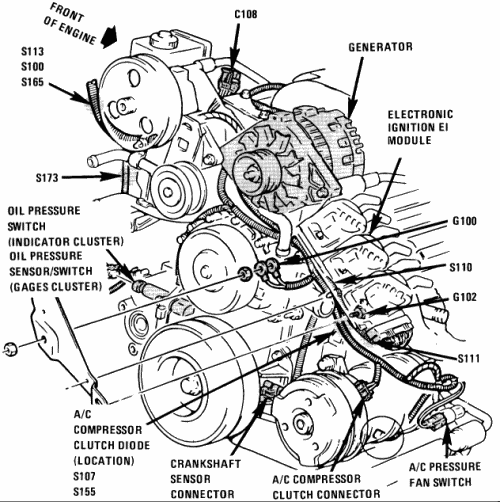 FRONT OF ENGINE

C108

GENERATOR

S113
S100
S165

ELECTRONIC IGNITION EI MODULE

S173

OIL PRESSURE SWITCH (INDICATOR CLUSTER)
OIL PRESSURE SENSOR/SWITCH (GAGES CLUSTER)

G100

S110

G102

S111

A/C COMPRESSOR CLUTCH DIODE (LOCATION)
S107
S155

CRANKSHAFT SENSOR CONNECTOR

A/C COMPRESSOR CLUTCH CONNECTOR

A/C PRESSURE FAN SWITCH